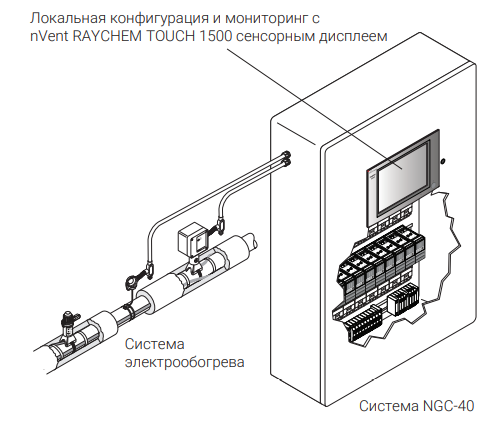 Локальная конфигурация и мониторинг с nVent RAYCHEM TOUCH 1500 сенсорным дисплеем

Система электрообогрева

Система NGC-40